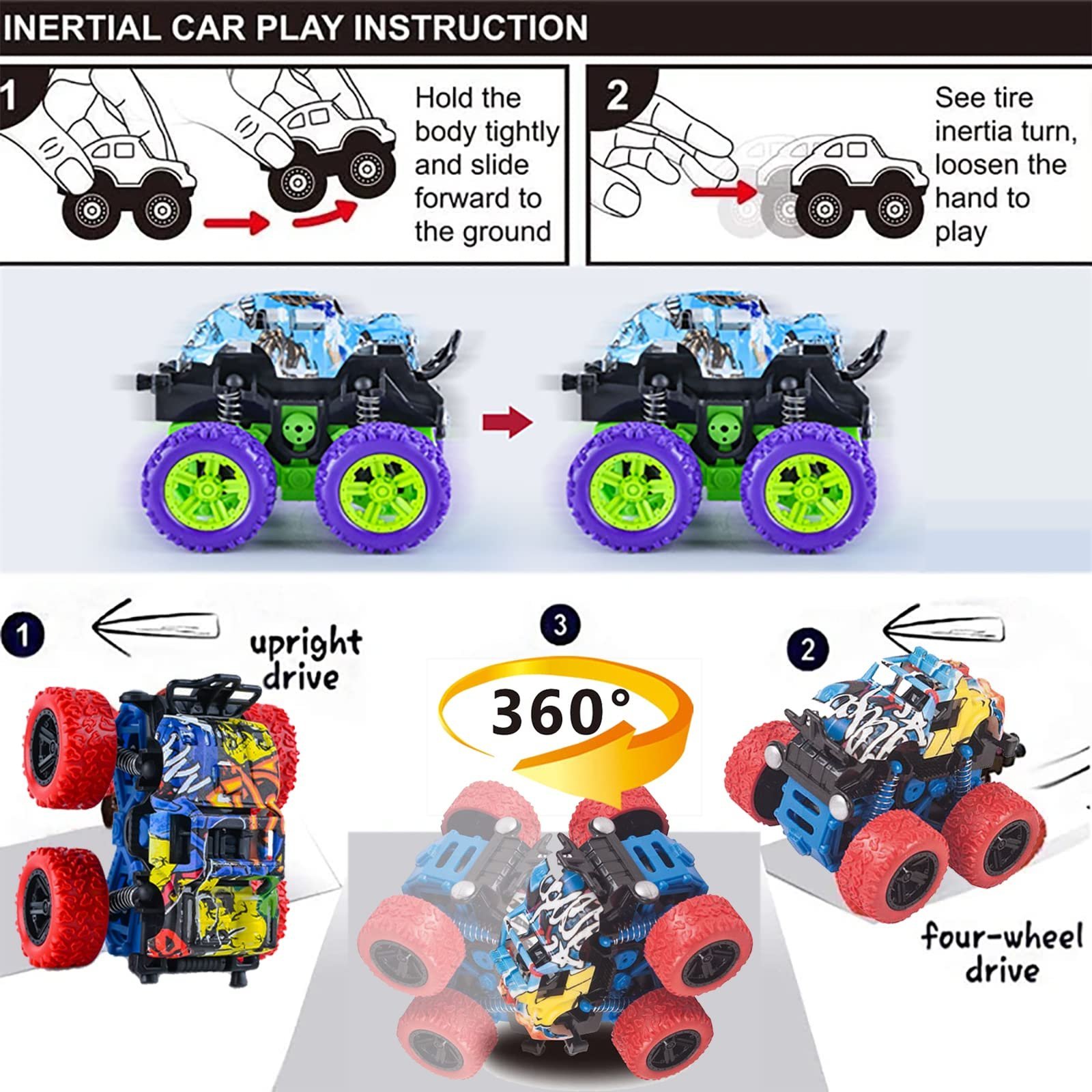 INERTIAL CAR PLAY INSTRUCTION

1

Hold the body tightly and slide forward to the ground

2

See tire inertia turn, loosen the hand to play

1

upright drive

3

360°

2

four-wheel drive